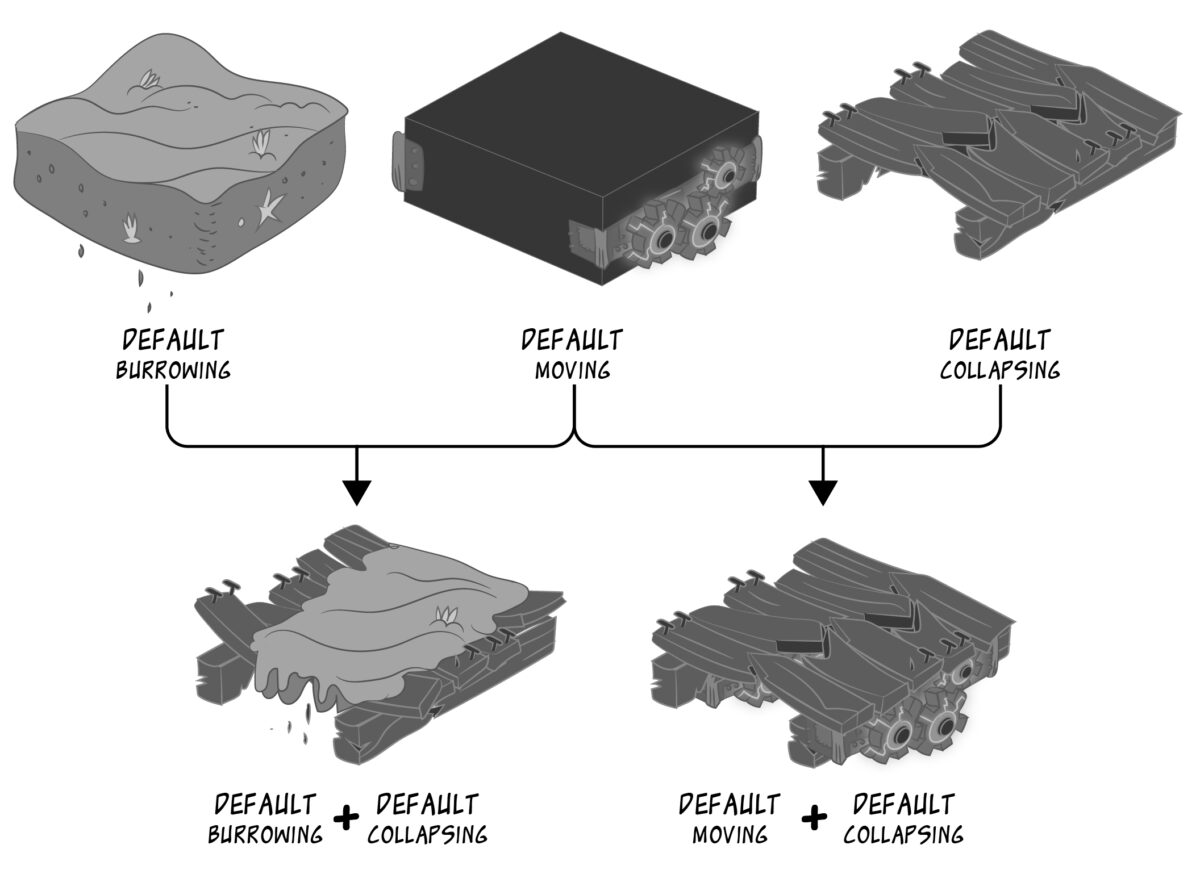 DEFAULT
BURROWING

DEFAULT
MOVING

DEFAULT
COLLAPSING

DEFAULT
BURROWING
+
DEFAULT
COLLAPSING

DEFAULT
MOVING
+
DEFAULT
COLLAPSING